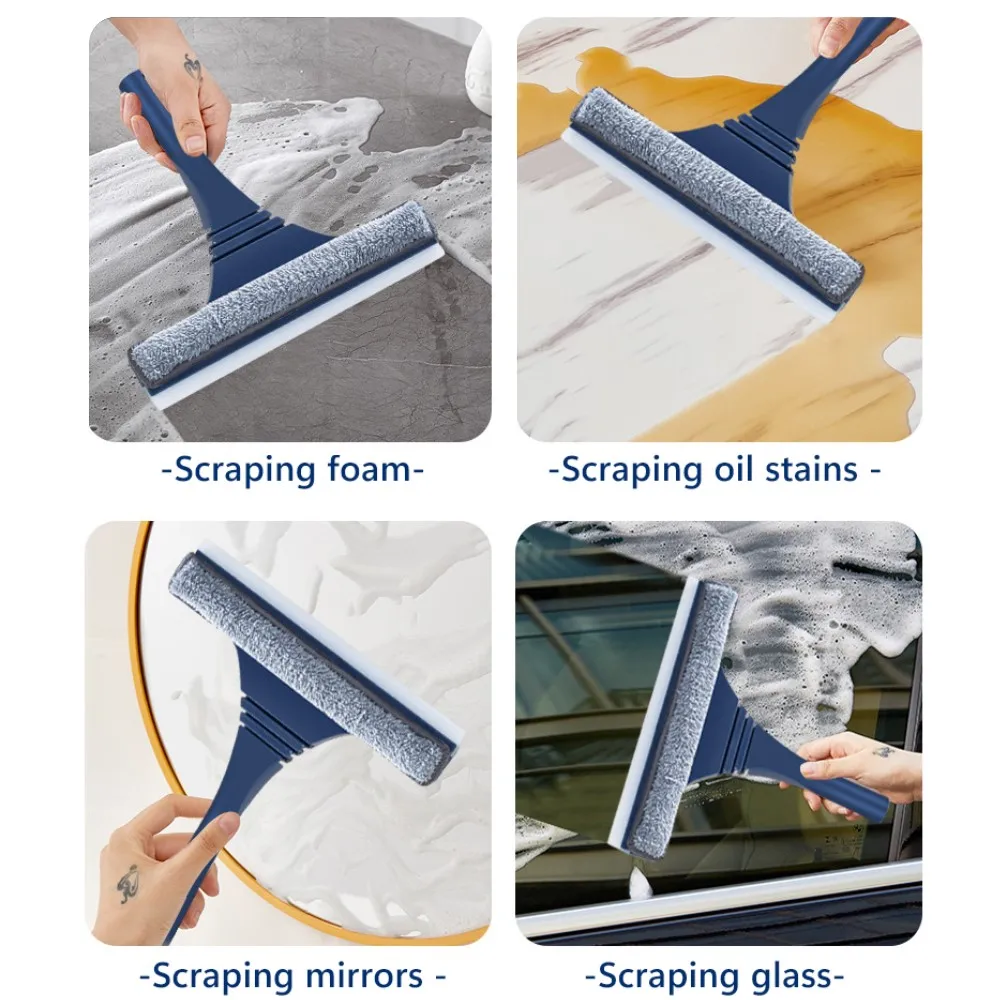 -Scraping foam-

-Scraping oil stains -

-Scraping mirrors -

-Scraping glass-