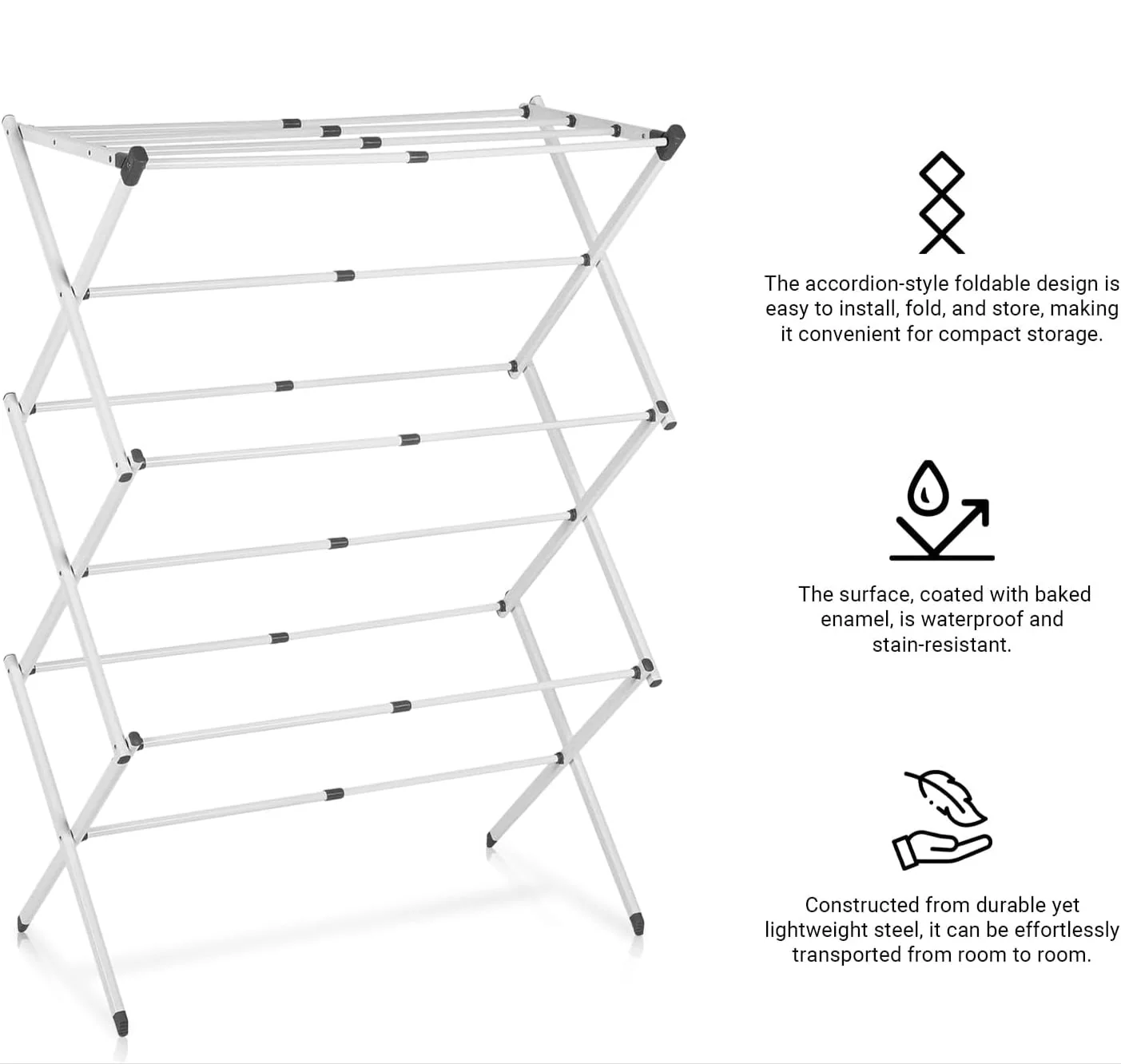 The accordion-style foldable design is easy to install, fold, and store, making it convenient for compact storage.

The surface, coated with baked enamel, is waterproof and stain-resistant.

Constructed from durable yet lightweight steel, it can be effortlessly transported from room to room.