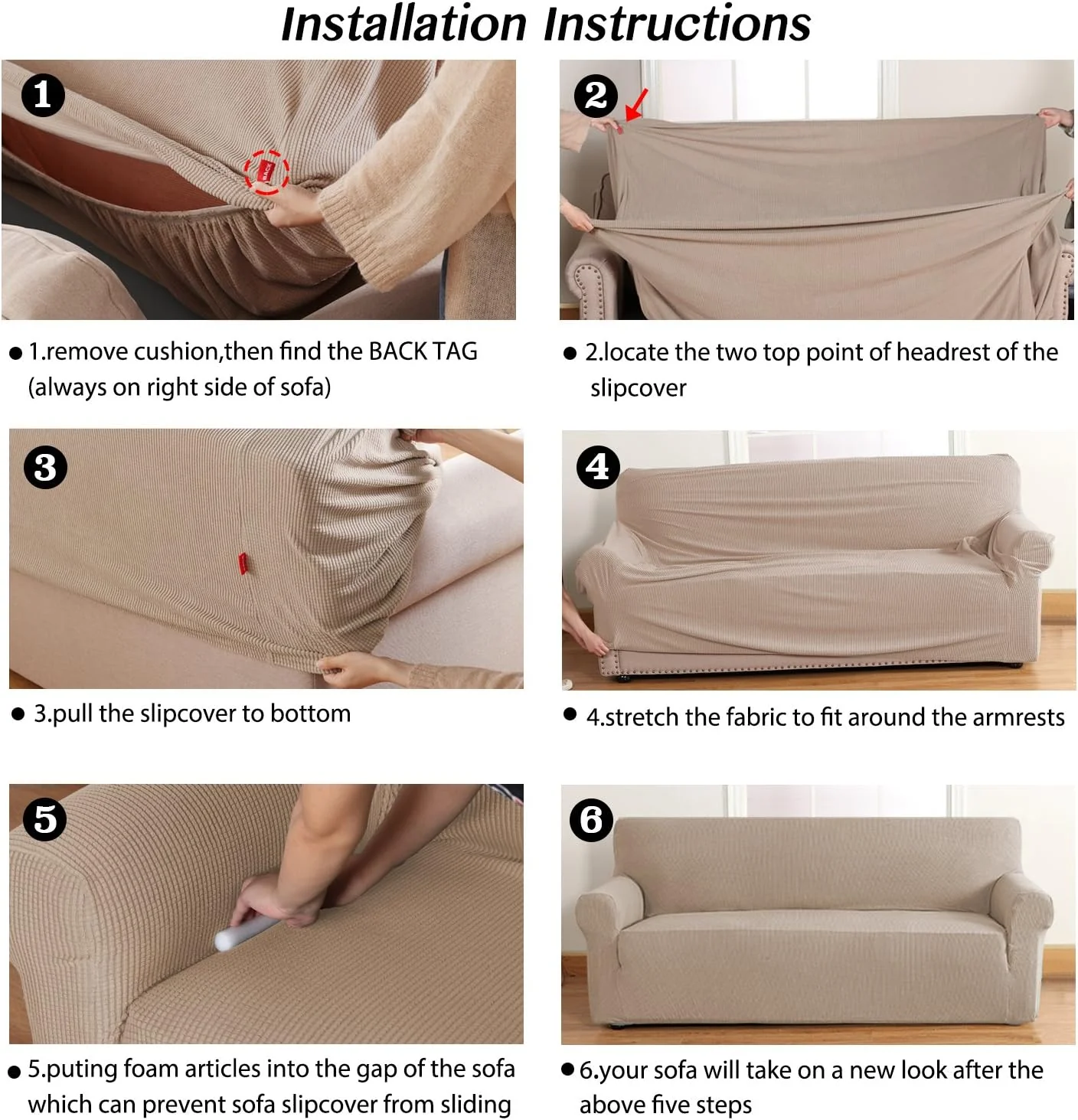 Installation Instructions

1

● 1.remove cushion,then find the BACK TAG (always on right side of sofa)

2

● 2.locate the two top point of headrest of the slipcover

3

● 3.pull the slipcover to bottom

4

● 4.stretch the fabric to fit around the armrests

5

● 5.puting foam articles into the gap of the sofa which can prevent sofa slipcover from sliding

6

● 6.your sofa will take on a new look after the above five steps