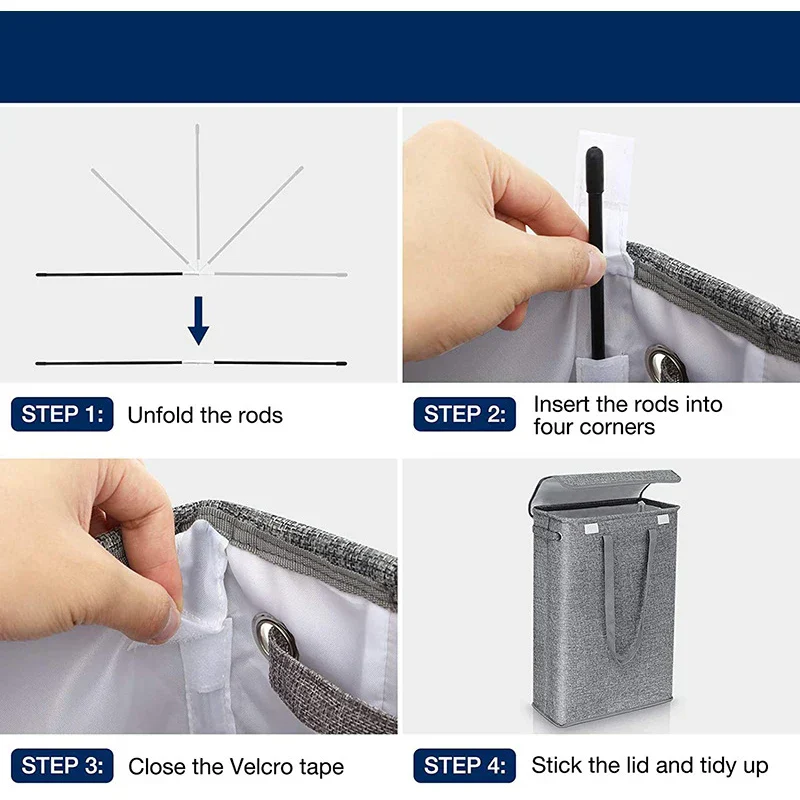 STEP 1: Unfold the rods

STEP 2: Insert the rods into four corners

STEP 3: Close the Velcro tape

STEP 4: Stick the lid and tidy up