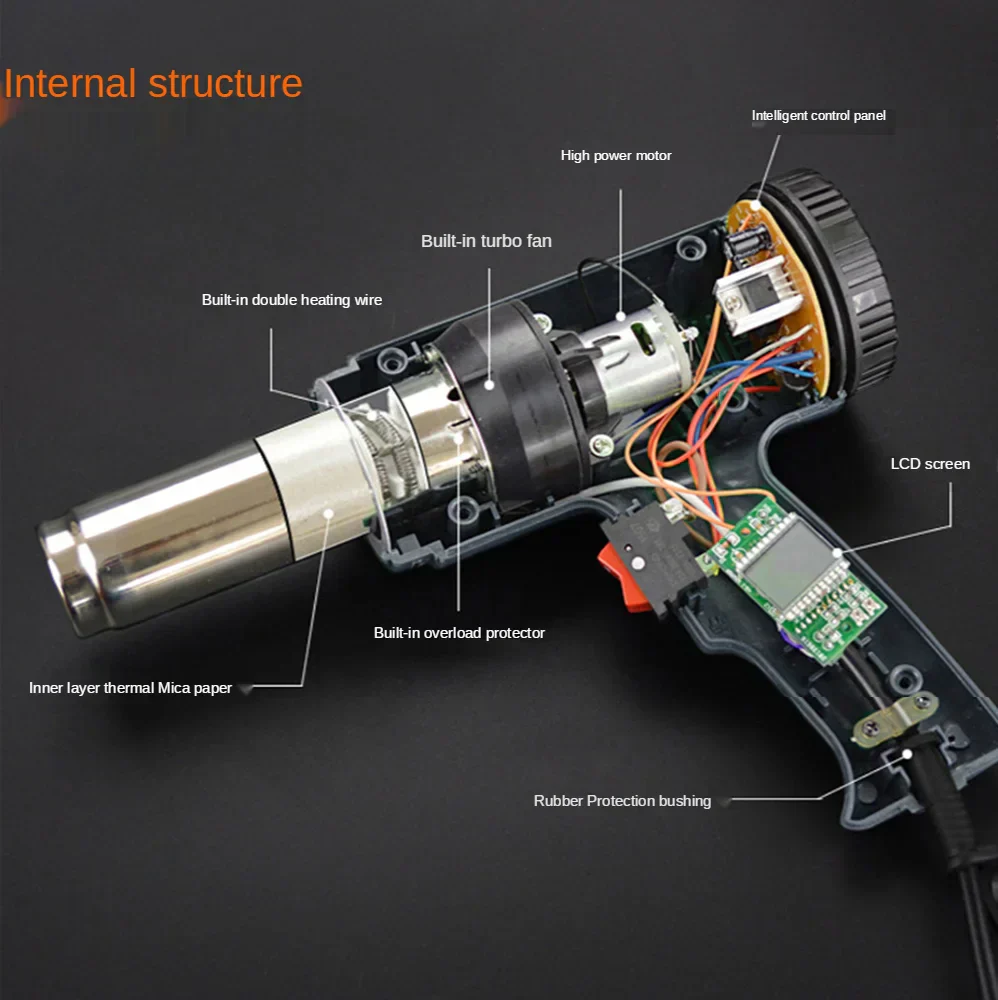 Internal structure

Intelligent control panel

High power motor

Built-in turbo fan

Built-in double heating wire

LCD screen

Built-in overload protector

Inner layer thermal Mica paper

Rubber Protection bushing